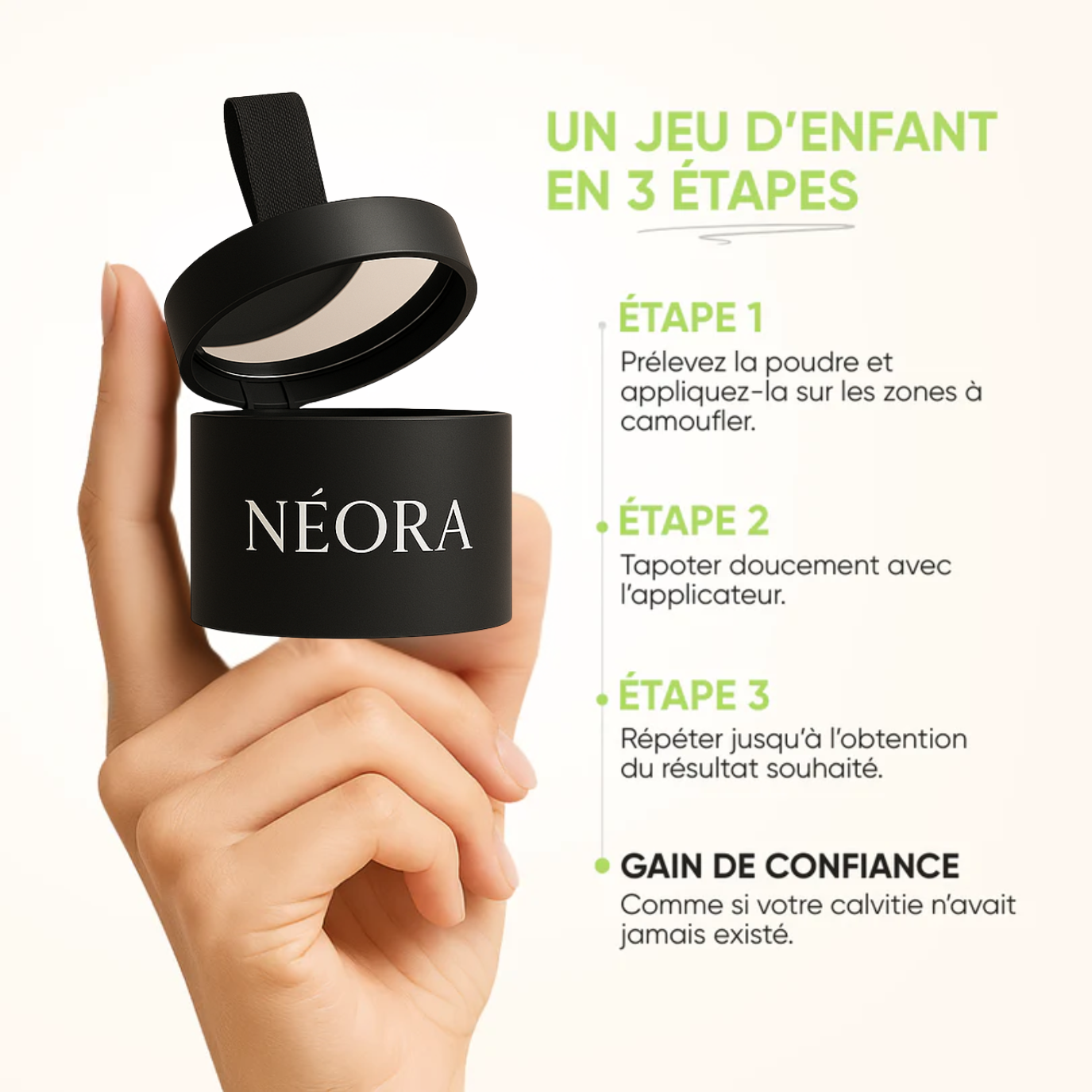 NÉORA

UN JEU D'ENFANT EN 3 ÉTAPES

ÉTAPE 1
Prélevez la poudre et appliquez-la sur les zones à camoufler.

ÉTAPE 2
Tapoter doucement avec l'applicateur.

ÉTAPE 3
Répéter jusqu'à l'obtention du résultat souhaité.

GAIN DE CONFIANCE
Comme si votre calvitie n'avait jamais existé.